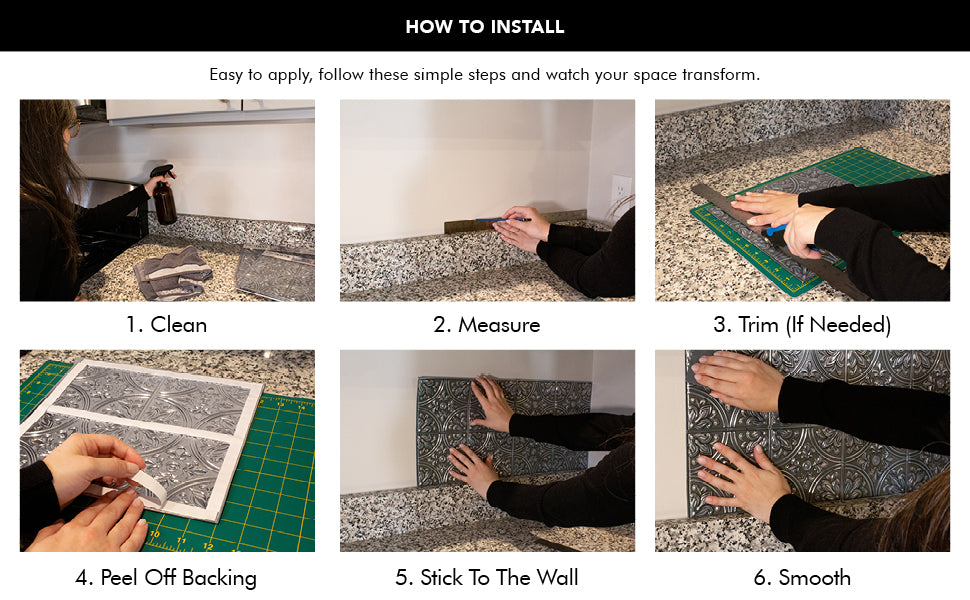 HOW TO INSTALL

Easy to apply, follow these simple steps and watch your space transform.

1. Clean

2. Measure

3. Trim (If Needed)

4. Peel Off Backing

5. Stick To The Wall

6. Smooth